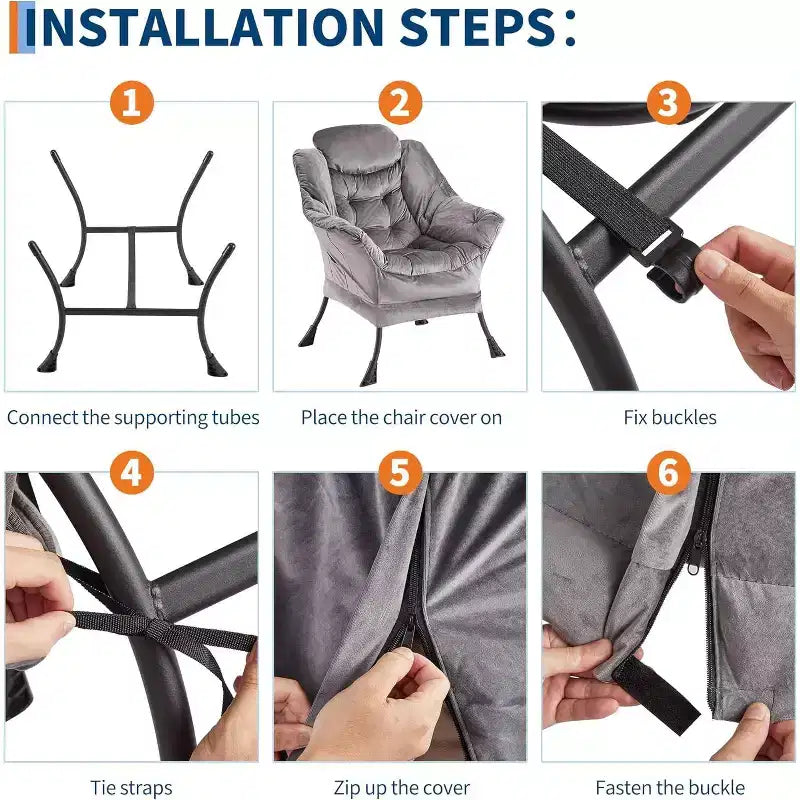 INSTALLATION STEPS:

1
Connect the supporting tubes

2
Place the chair cover on

3
Fix buckles

4
Tie straps

5
Zip up the cover

6
Fasten the buckle